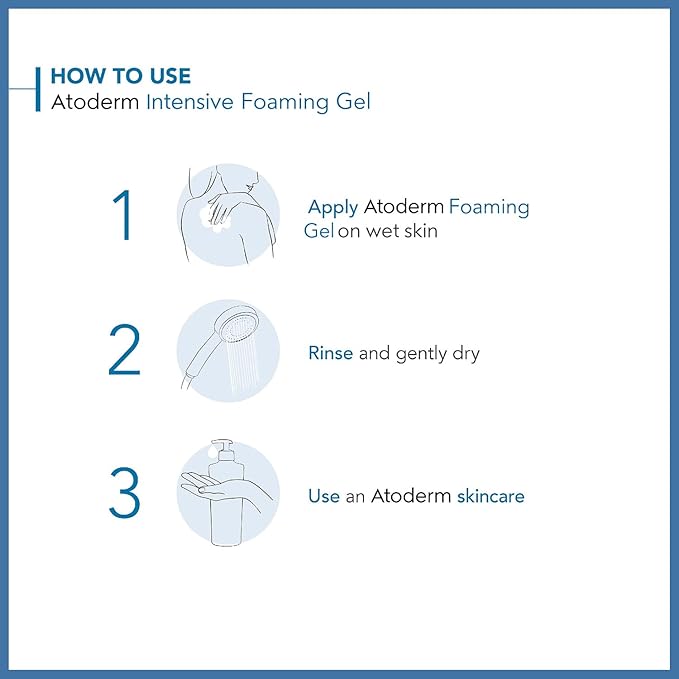 HOW TO USE
Atoderm Intensive Foaming Gel

1

Apply Atoderm Foaming Gel on wet skin

2

Rinse and gently dry

3

Use an Atoderm skincare