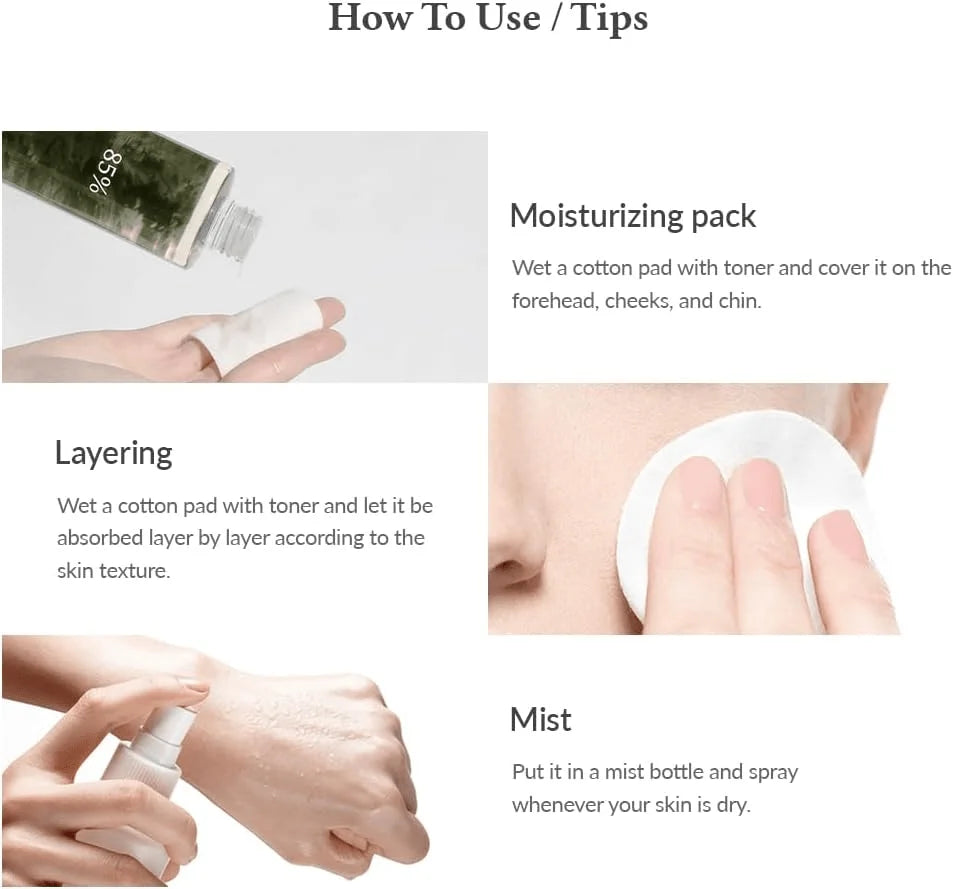 How To Use / Tips

85%

Moisturizing pack

Wet a cotton pad with toner and cover it on the forehead, cheeks, and chin.

Layering

Wet a cotton pad with toner and let it be absorbed layer by layer according to the skin texture.

Mist

Put it in a mist bottle and spray whenever your skin is dry.