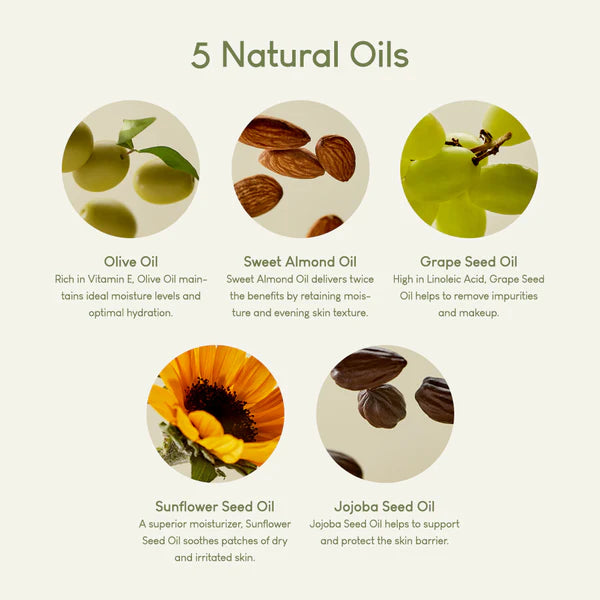 5 Natural Oils

Olive Oil
Rich in Vitamin E, Olive Oil maintains ideal moisture levels and optimal hydration.

Sweet Almond Oil
Sweet Almond Oil delivers twice the benefits by retaining moisture and evening skin texture.

Grape Seed Oil
High in Linoleic Acid, Grape Seed Oil helps to remove impurities and makeup.

Sunflower Seed Oil
A superior moisturizer, Sunflower Seed Oil soothes patches of dry and irritated skin.

Jojoba Seed Oil
Jojoba Seed Oil helps to support and protect the skin barrier.