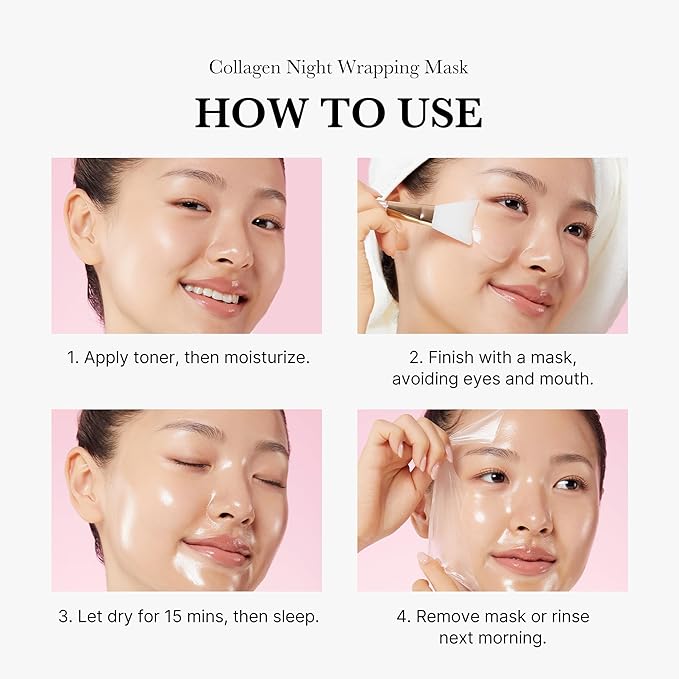 Collagen Night Wrapping Mask

HOW TO USE

1. Apply toner, then moisturize.

2. Finish with a mask, avoiding eyes and mouth.

3. Let dry for 15 mins, then sleep.

4. Remove mask or rinse next morning.