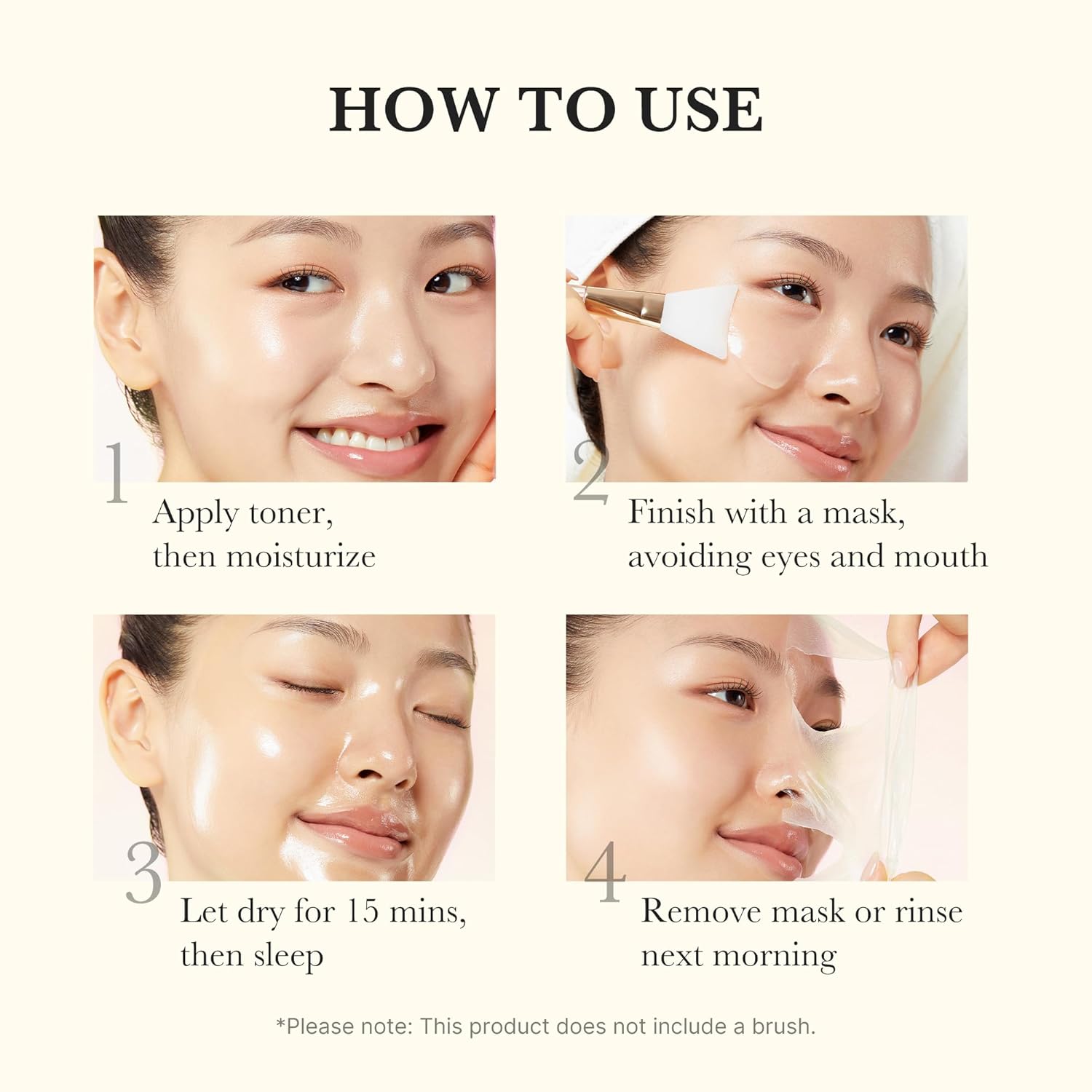 HOW TO USE

1
Apply toner, then moisturize

2
Finish with a mask, avoiding eyes and mouth

3
Let dry for 15 mins, then sleep

4
Remove mask or rinse next morning

*Please note: This product does not include a brush.