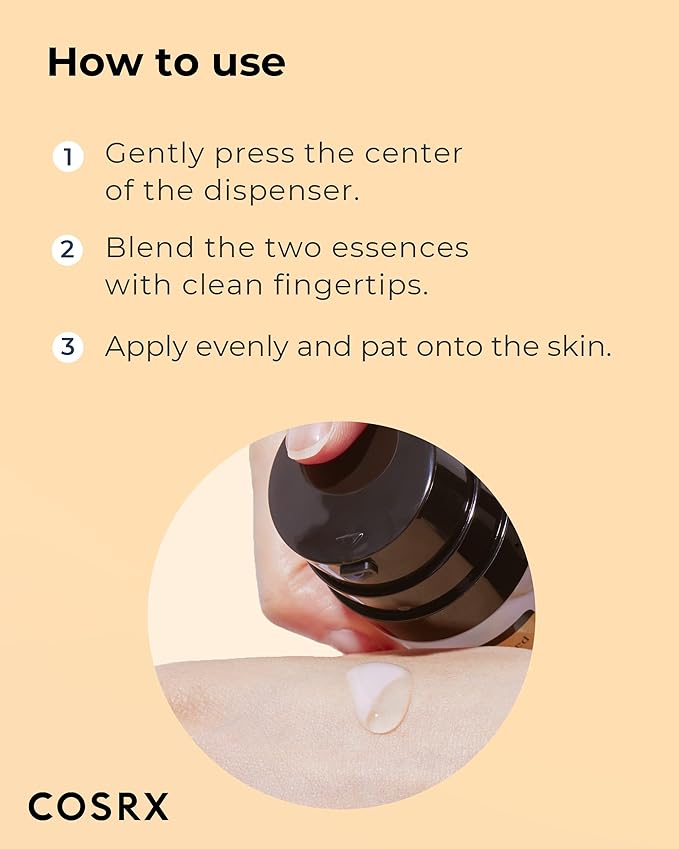 How to use

1 Gently press the center of the dispenser.

2 Blend the two essences with clean fingertips.

3 Apply evenly and pat onto the skin.

COSRX