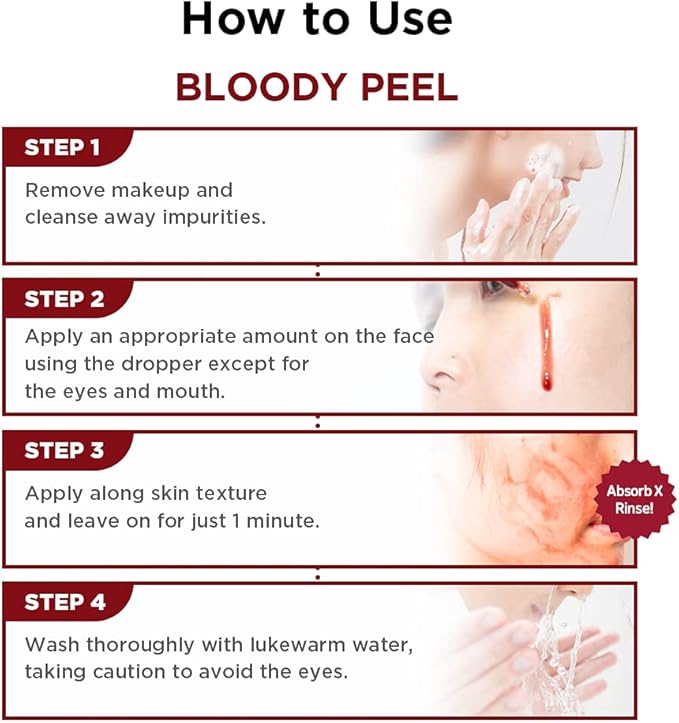 How to Use

BLOODY PEEL

STEP 1

Remove makeup and cleanse away impurities.

STEP 2

Apply an appropriate amount on the face using the dropper except for the eyes and mouth.

STEP 3

Apply along skin texture and leave on for just 1 minute.

Absorb X Rinse!

STEP 4

Wash thoroughly with lukewarm water, taking caution to avoid the eyes.