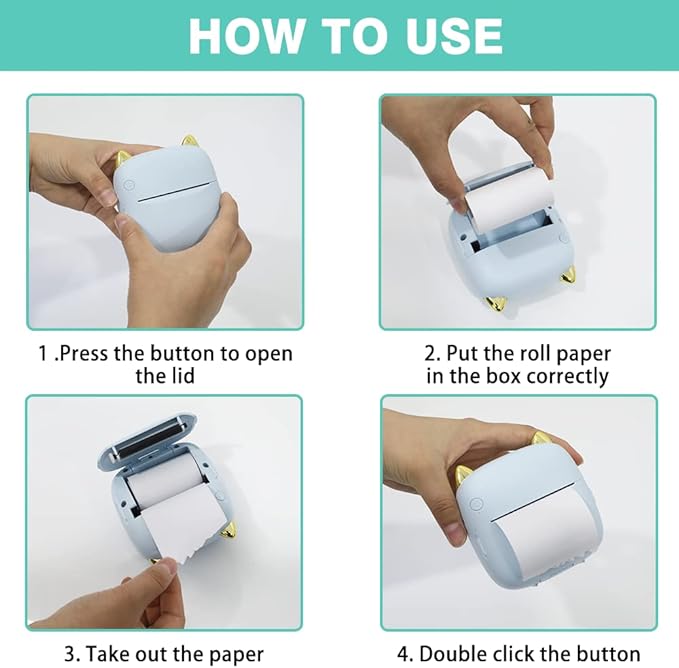 HOW TO USE

1 .Press the button to open the lid

2. Put the roll paper in the box correctly

3. Take out the paper

4. Double click the button