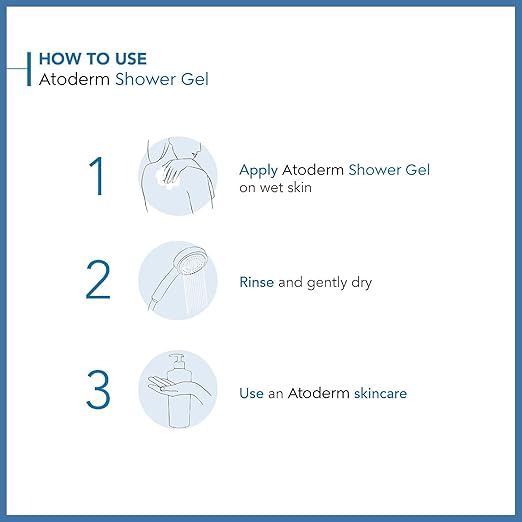 HOW TO USE
Atoderm Shower Gel

1
Apply Atoderm Shower Gel on wet skin

2
Rinse and gently dry

3
Use an Atoderm skincare