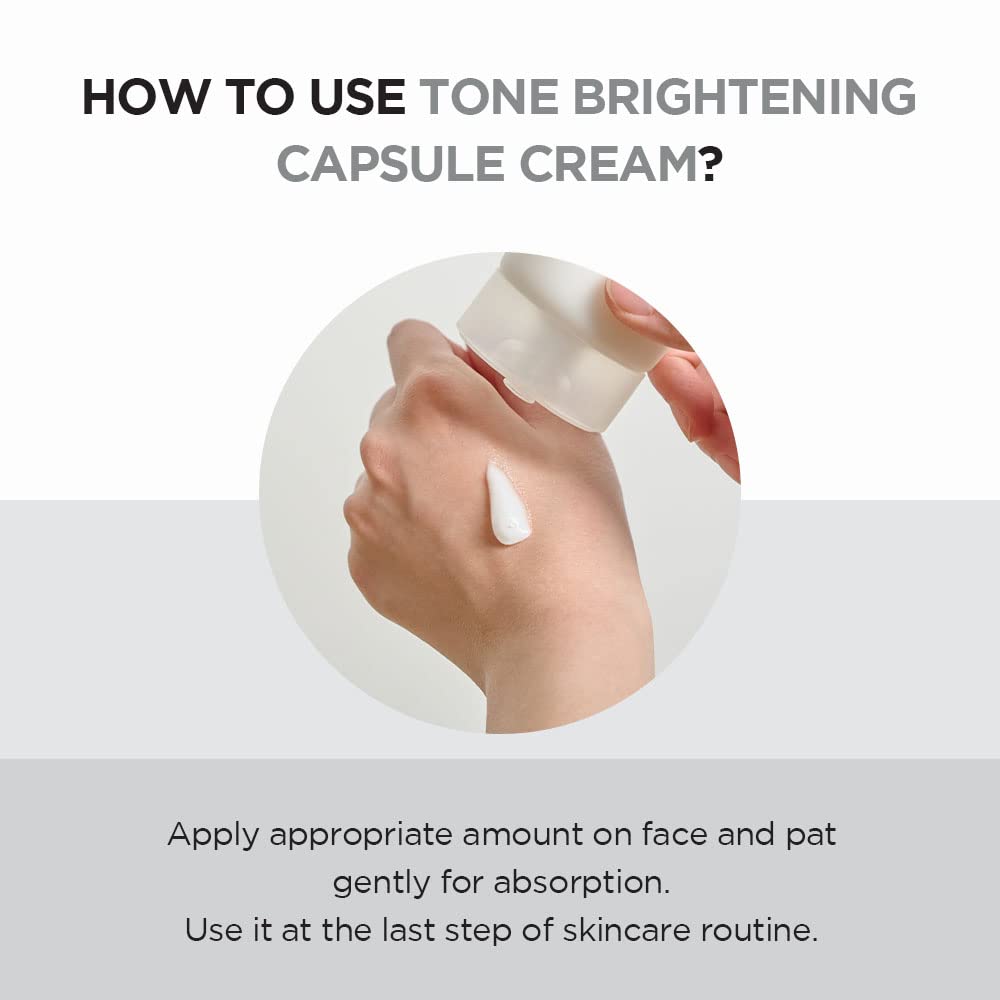 HOW TO USE TONE BRIGHTENING CAPSULE CREAM?

Apply appropriate amount on face and pat gently for absorption.
Use it at the last step of skincare routine.